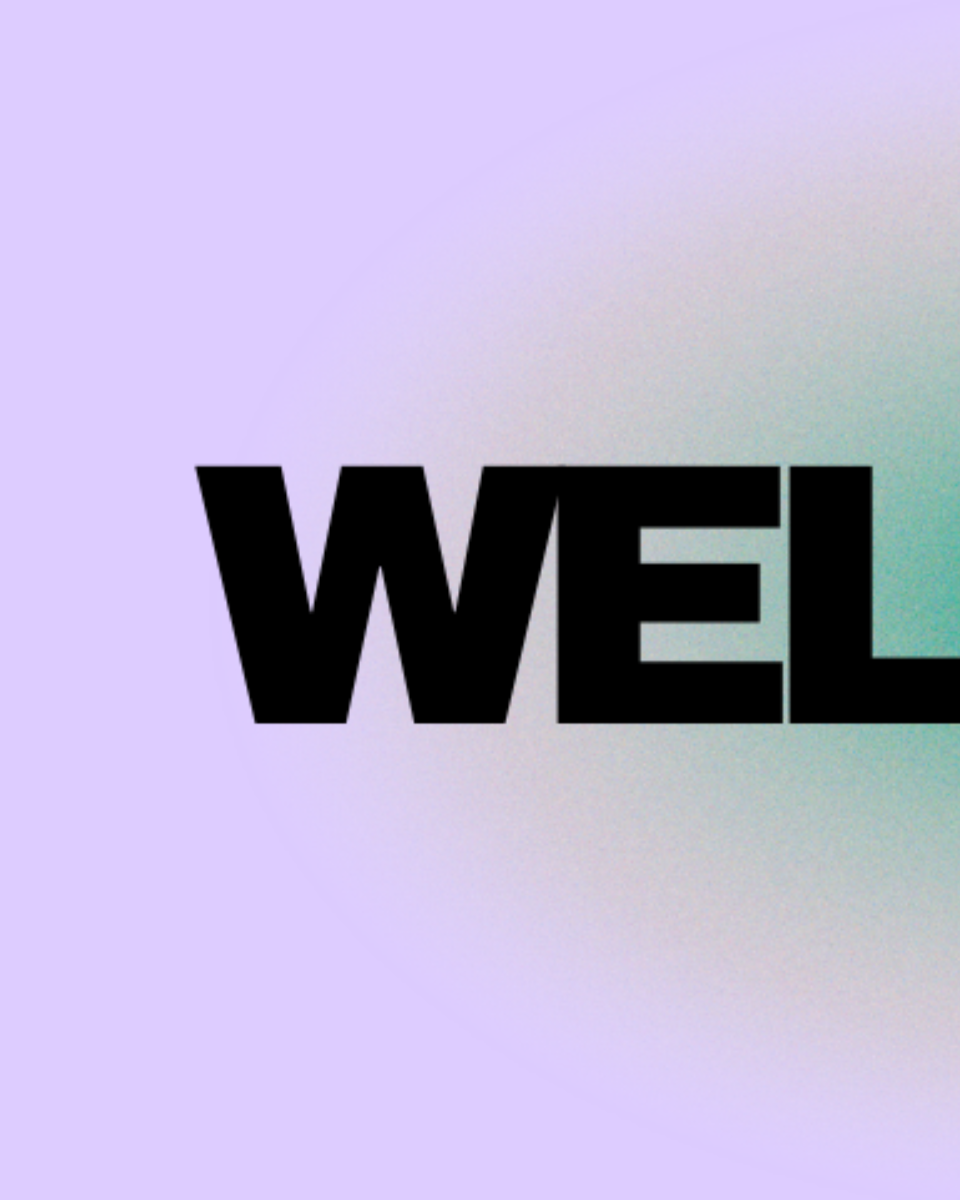 WEL